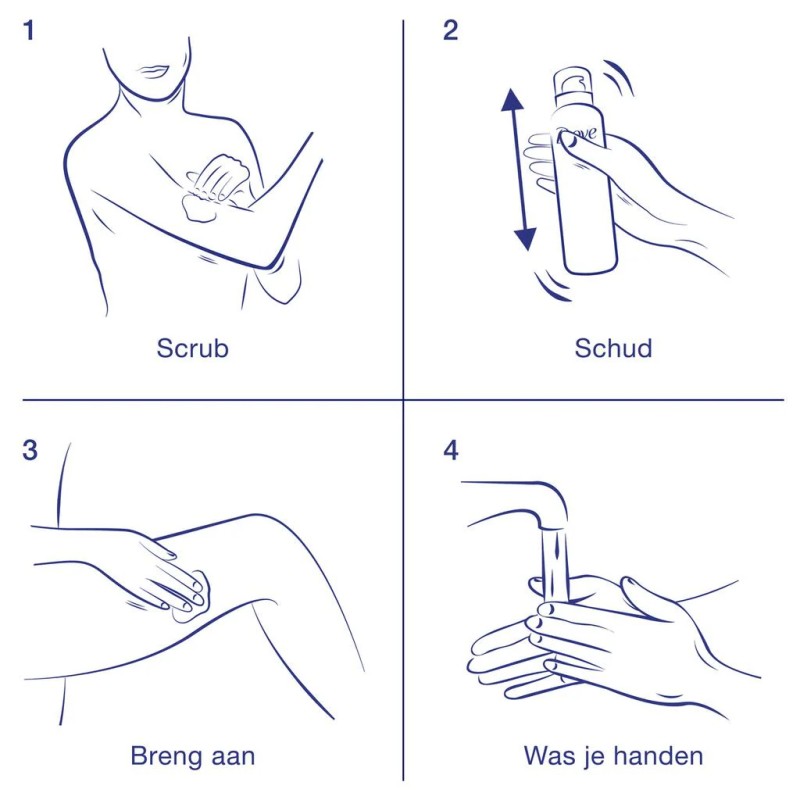 1

Scrub

2

Dove

Schud

3

Breng aan

4

Was je handen